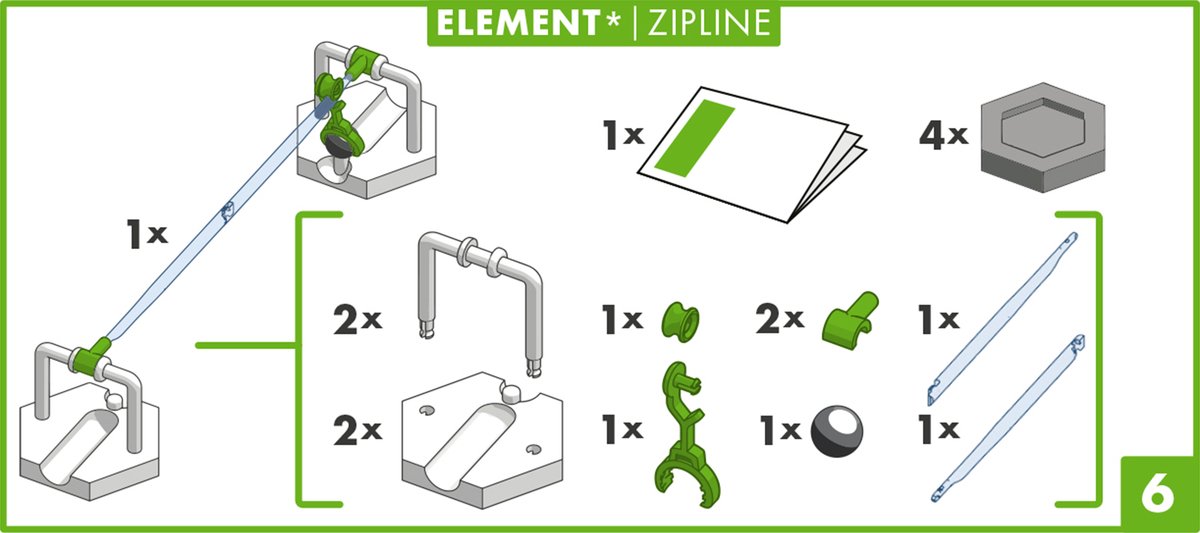 ELEMENT* | ZIPLINE

1x

1x

4x

2x

1x

2x

1x

2x

1x

1x

1x

6