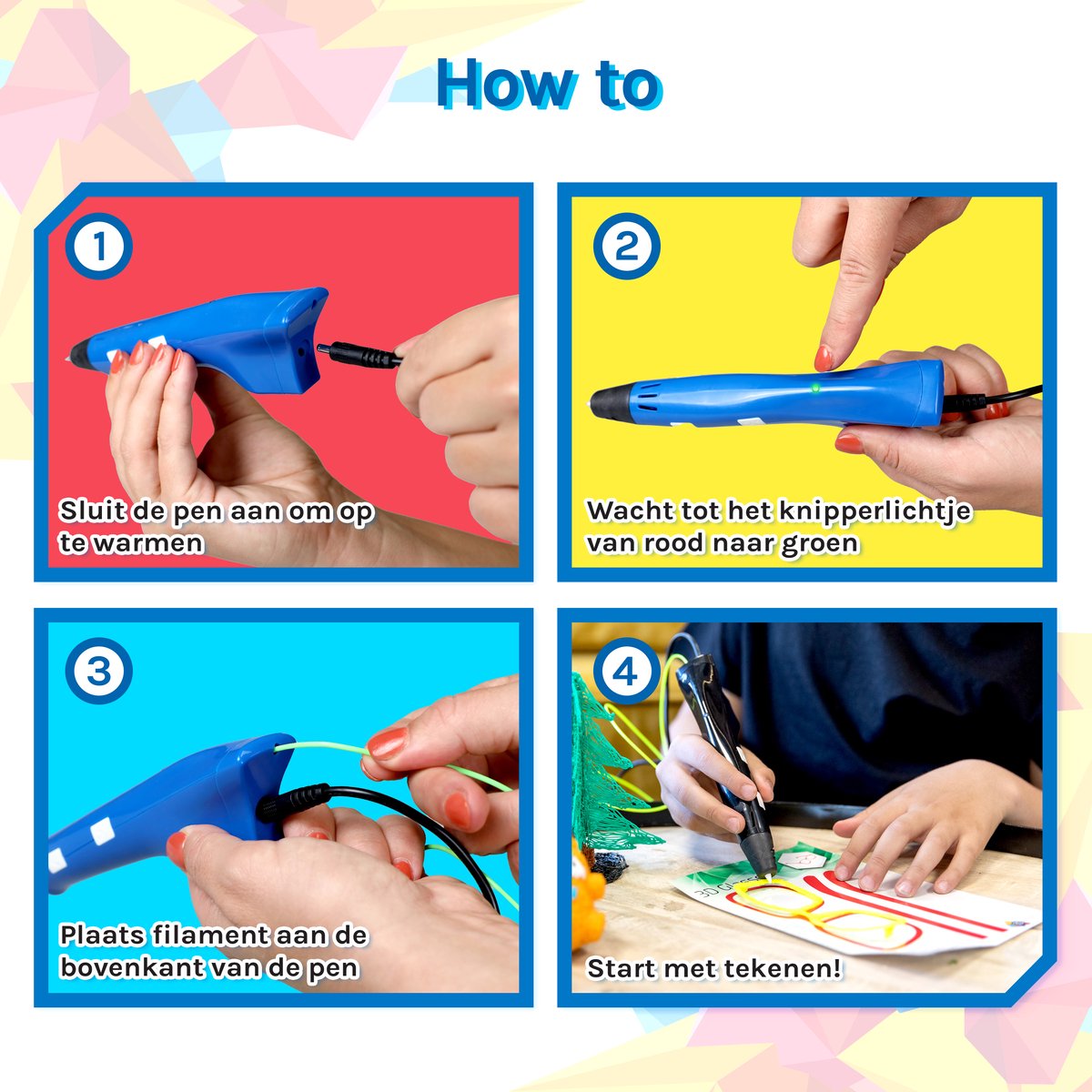 How to

1
Sluit de pen aan om op te warmen

2
Wacht tot het knipperlichtje van rood naar groen

3
Plaats filament aan de bovenkant van de pen

4
Start met tekenen!