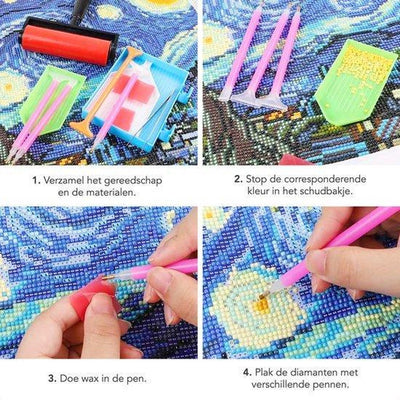 1. Verzamel het gereedschap en de materialen.

2. Stop de corresponderende kleur in het schudbakje.

3. Doe wax in de pen.

4. Plak de diamanten met verschillende pennen.