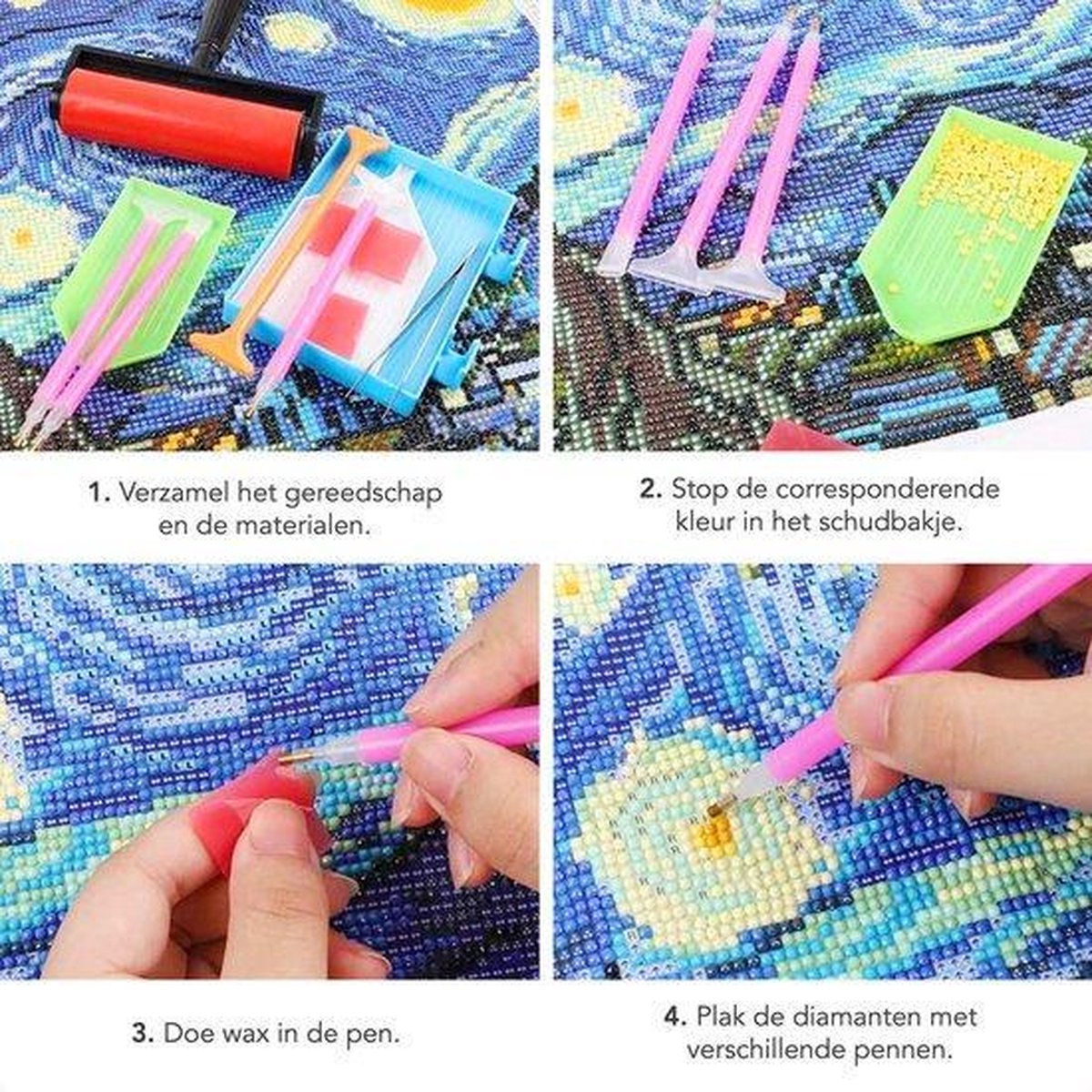 1. Verzamel het gereedschap en de materialen.

2. Stop de corresponderende kleur in het schudbakje.

3. Doe wax in de pen.

4. Plak de diamanten met verschillende pennen.