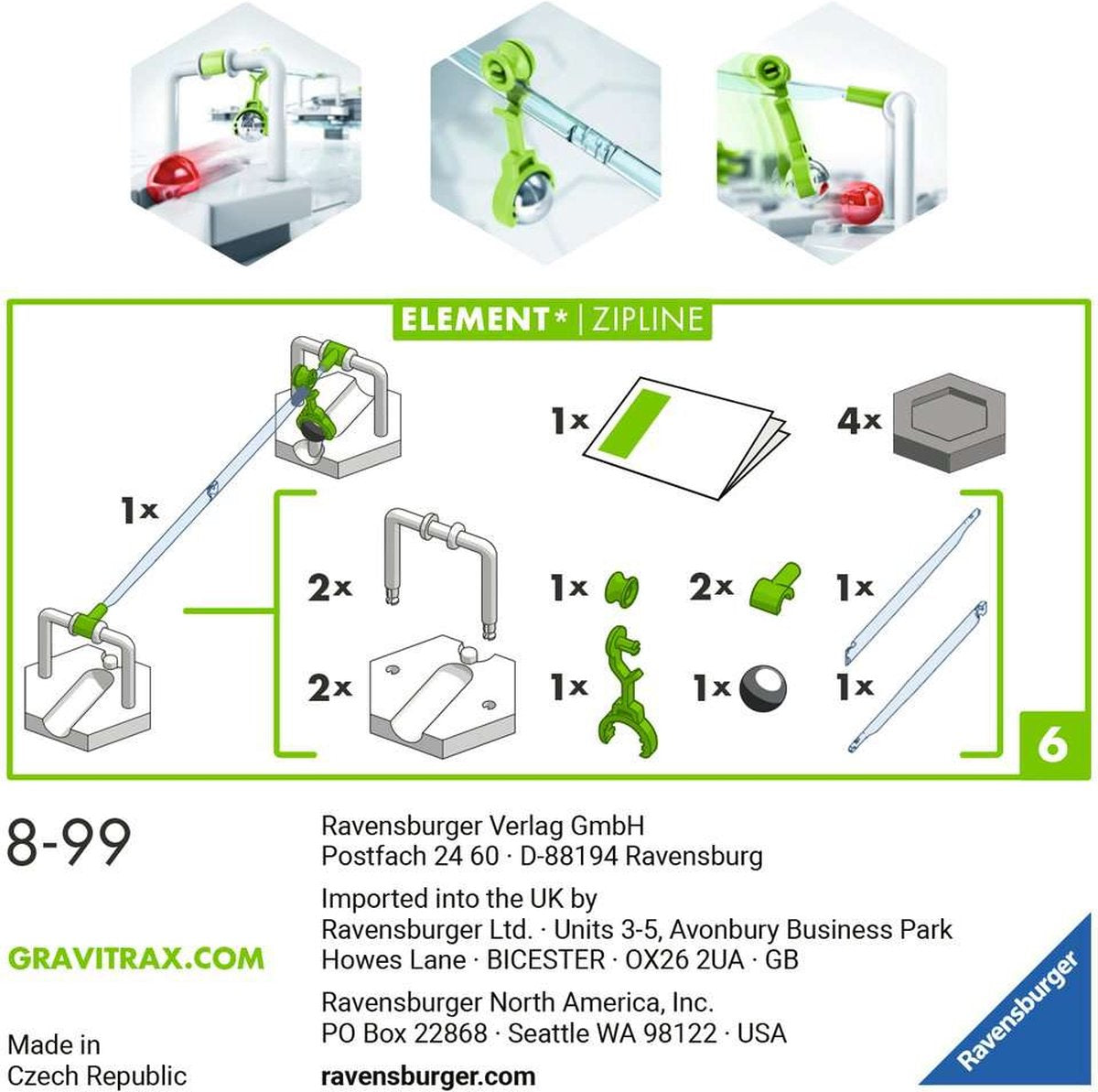 ELEMENT* | ZIPLINE

1x

1x

4x

2x

1x

2x

1x

2x

1x

1x

1x

6

8-99

GRAVITRAX.COM

Made in
Czech Republic

Ravensburger Verlag GmbH
Postfach 24 60 · D-88194 Ravensburg

Imported into the UK by
Ravensburger Ltd. · Units 3-5, Avonbury Business Park
Howes Lane · BICESTER · OX26 2UA · GB

Ravensburger North America, Inc.
PO Box 22868 · Seattle WA 98122 · USA

ravensburger.com

Ravensburger