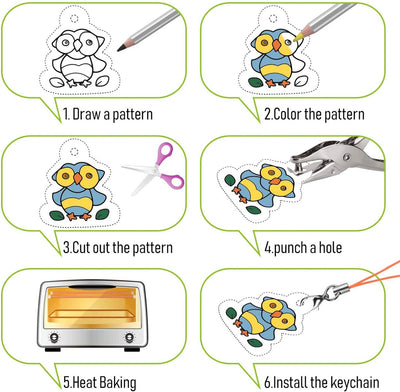 1. Draw a pattern

2.Color the pattern

3.Cut out the pattern

4.punch a hole

5.Heat Baking

6.Install the keychain