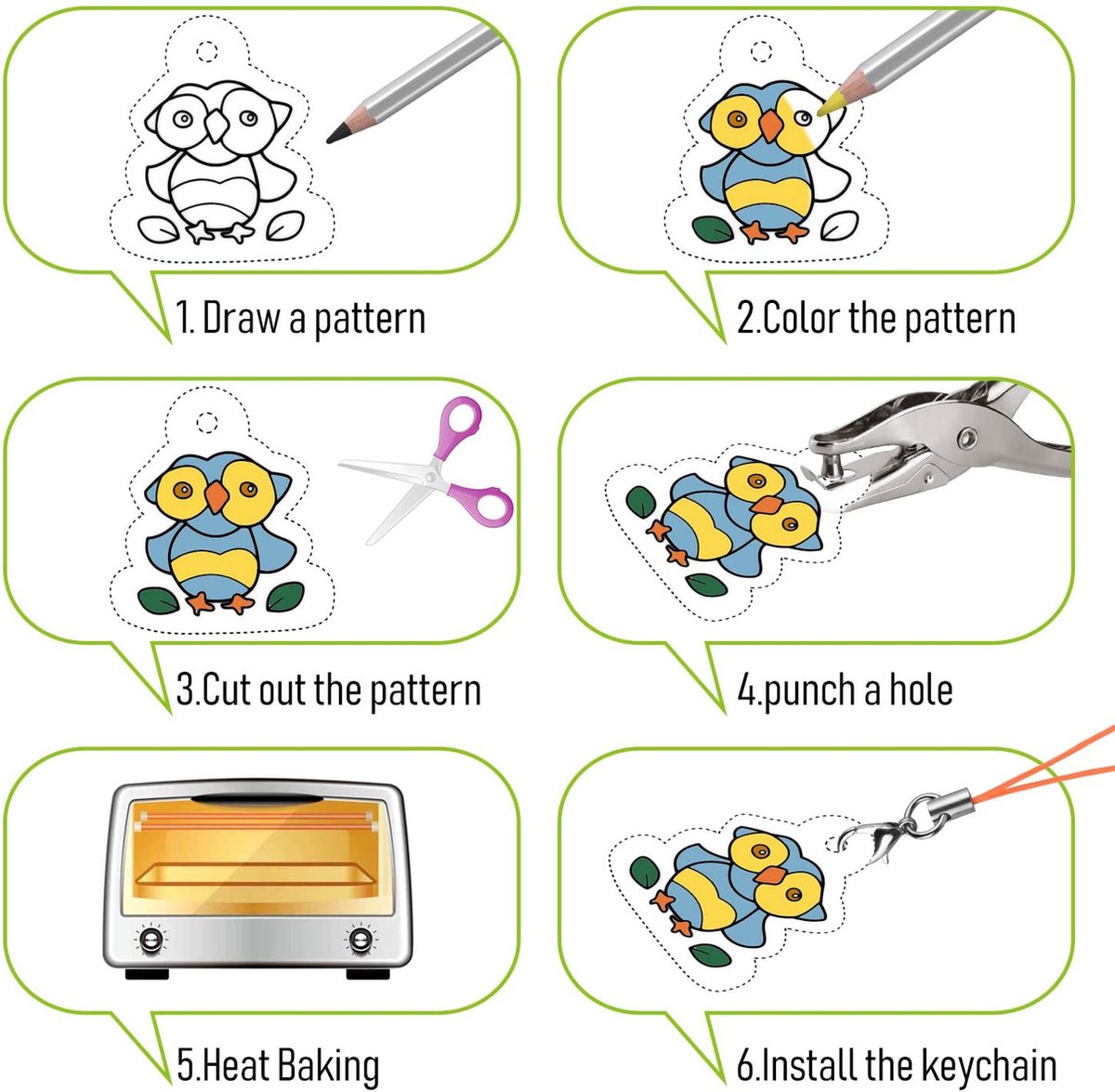 1. Draw a pattern

2.Color the pattern

3.Cut out the pattern

4.punch a hole

5.Heat Baking

6.Install the keychain