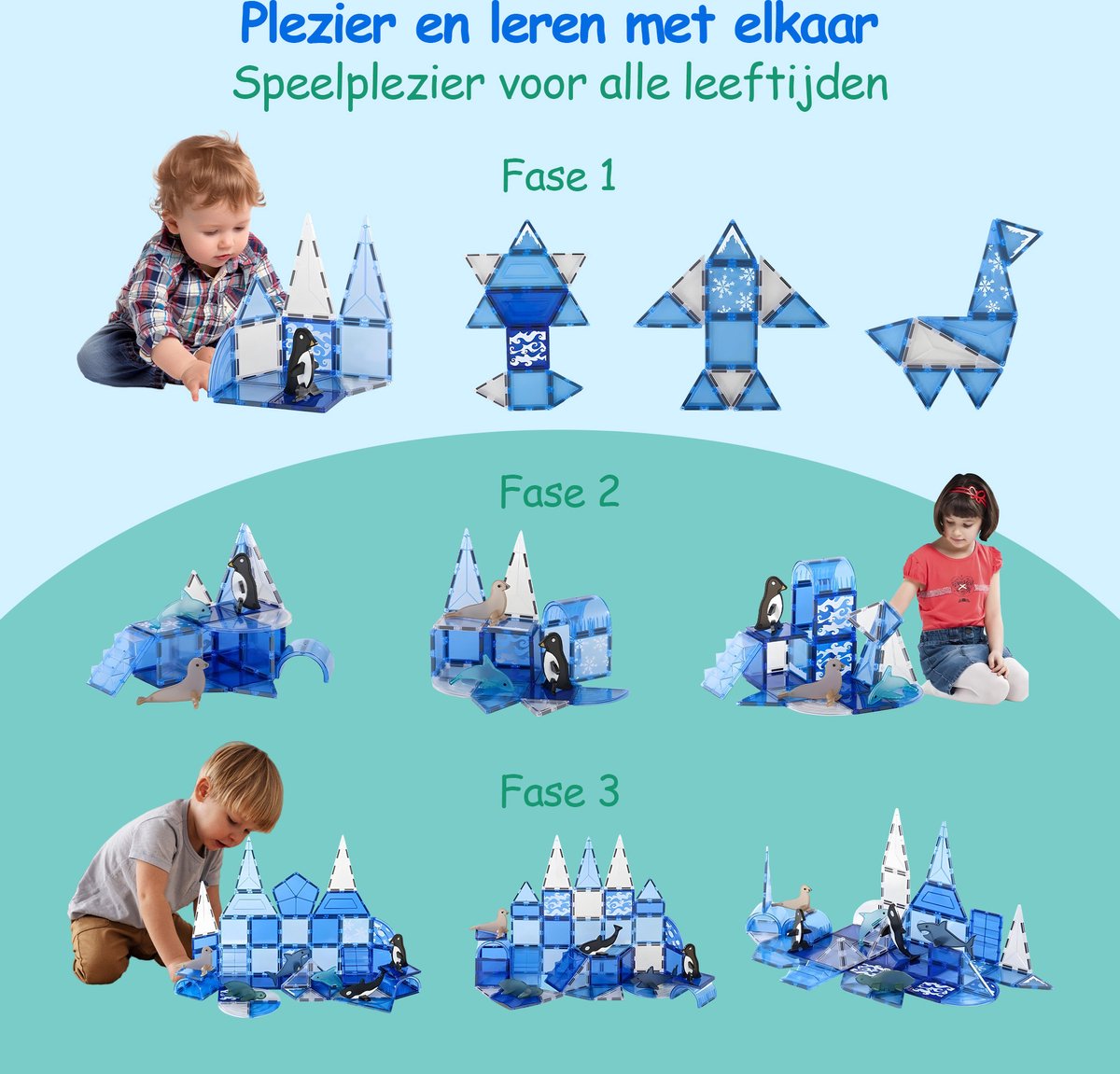 Plezier en leren met elkaar
Speelplezier voor alle leeftijden

Fase 1

Fase 2

Fase 3