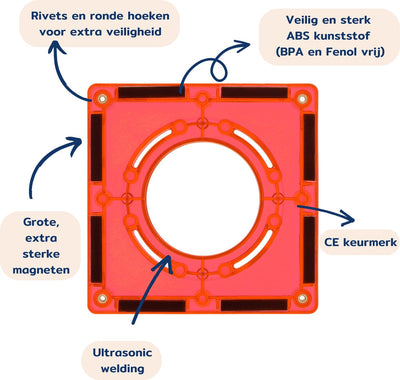 Rivets en ronde hoeken voor extra veiligheid

Veilig en sterk ABS kunststof (BPA en Fenol vrij)

Grote, extra sterke magneten

CE keurmerk

Ultrasonic welding