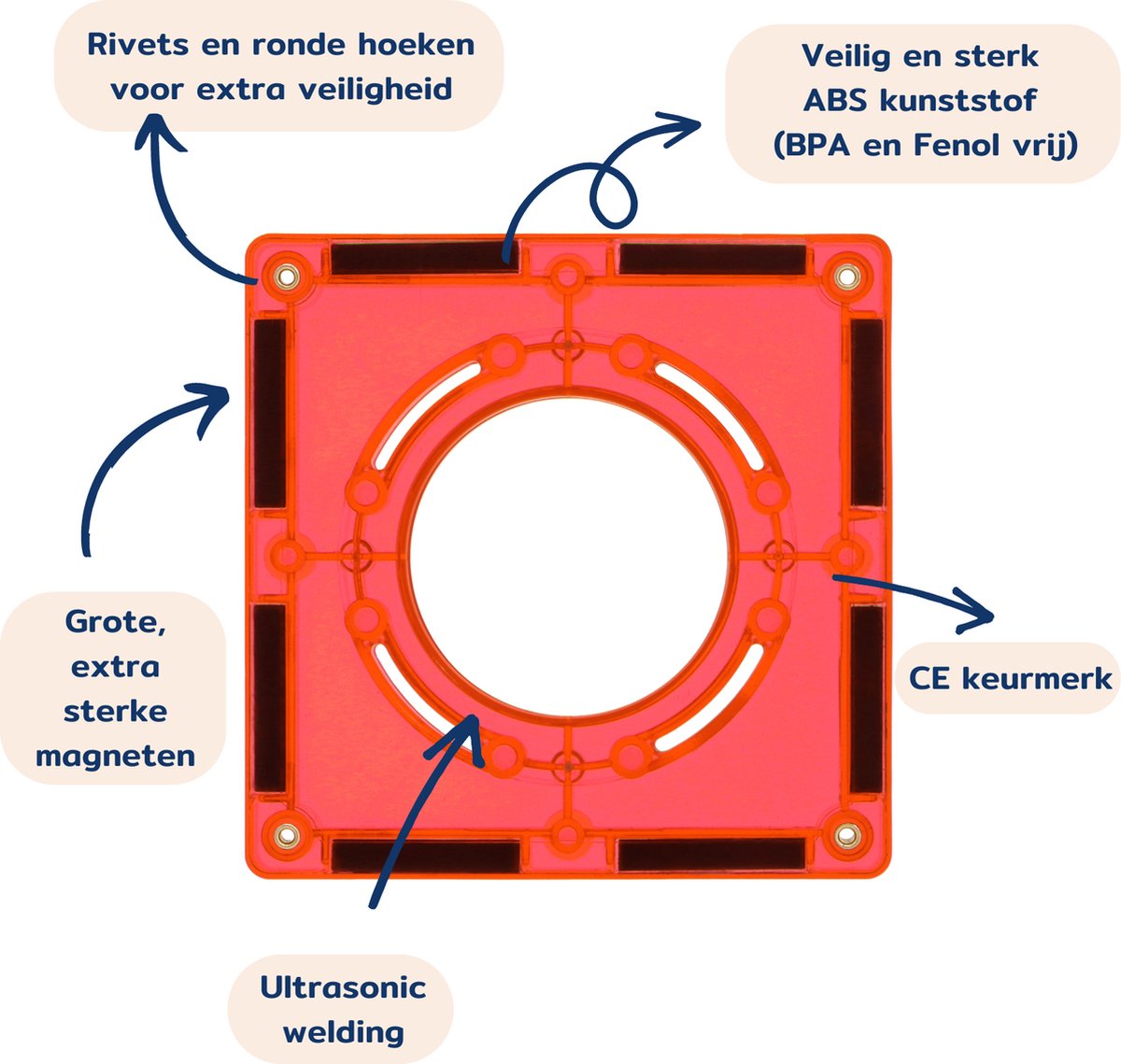 Rivets en ronde hoeken voor extra veiligheid

Veilig en sterk ABS kunststof (BPA en Fenol vrij)

Grote, extra sterke magneten

CE keurmerk

Ultrasonic welding