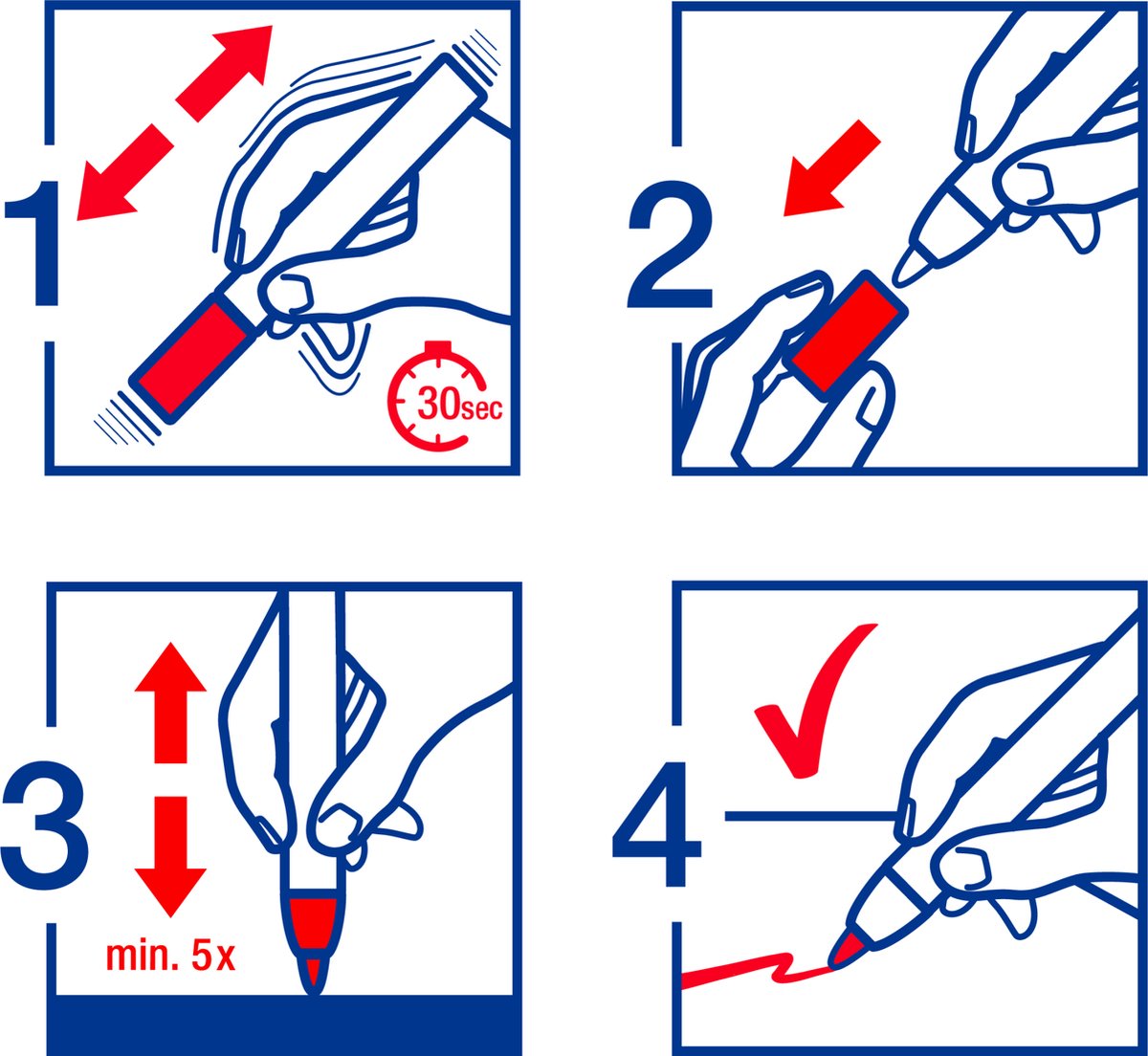 1

30sec

2

3

min. 5x

4