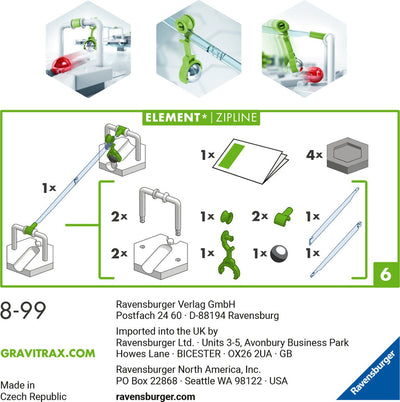 ELEMENT* | ZIPLINE

1×

1×

4×

2×

1×

2×

1×

2×

1×

1×

1×

6

8-99

GRAVITRAX.COM

Made in Czech Republic

Ravensburger Verlag GmbH
Postfach 24 60 · D-88194 Ravensburg

Imported into the UK by
Ravensburger Ltd. · Units 3-5, Avonbury Business Park
Howes Lane · BICESTER · OX26 2UA · GB

Ravensburger North America, Inc.
PO Box 22868 · Seattle WA 98122 · USA

ravensburger.com

Ravensburger