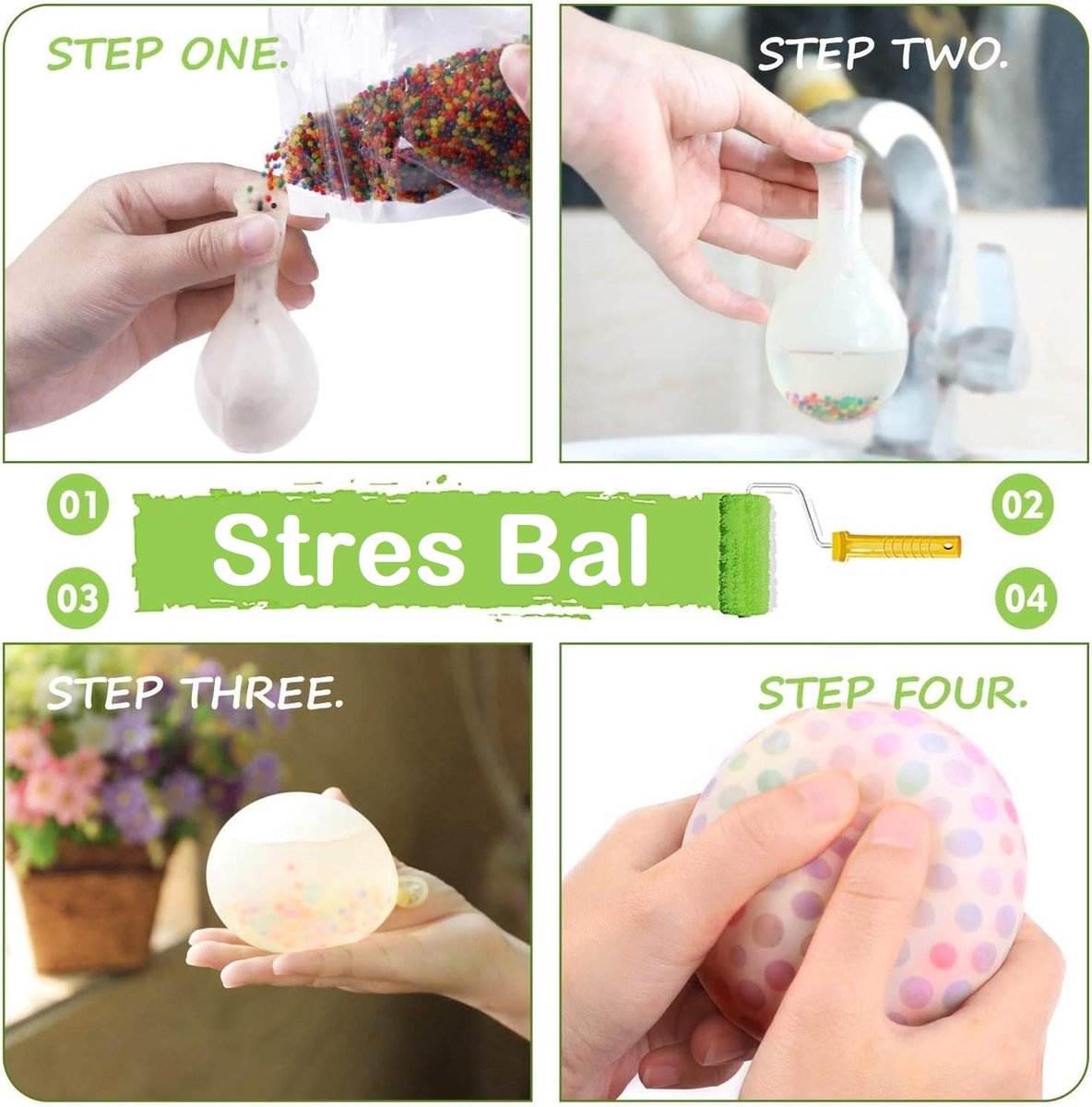 STEP ONE.

STEP TWO.

01

Stres Bal

02

03

04

STEP THREE.

STEP FOUR.